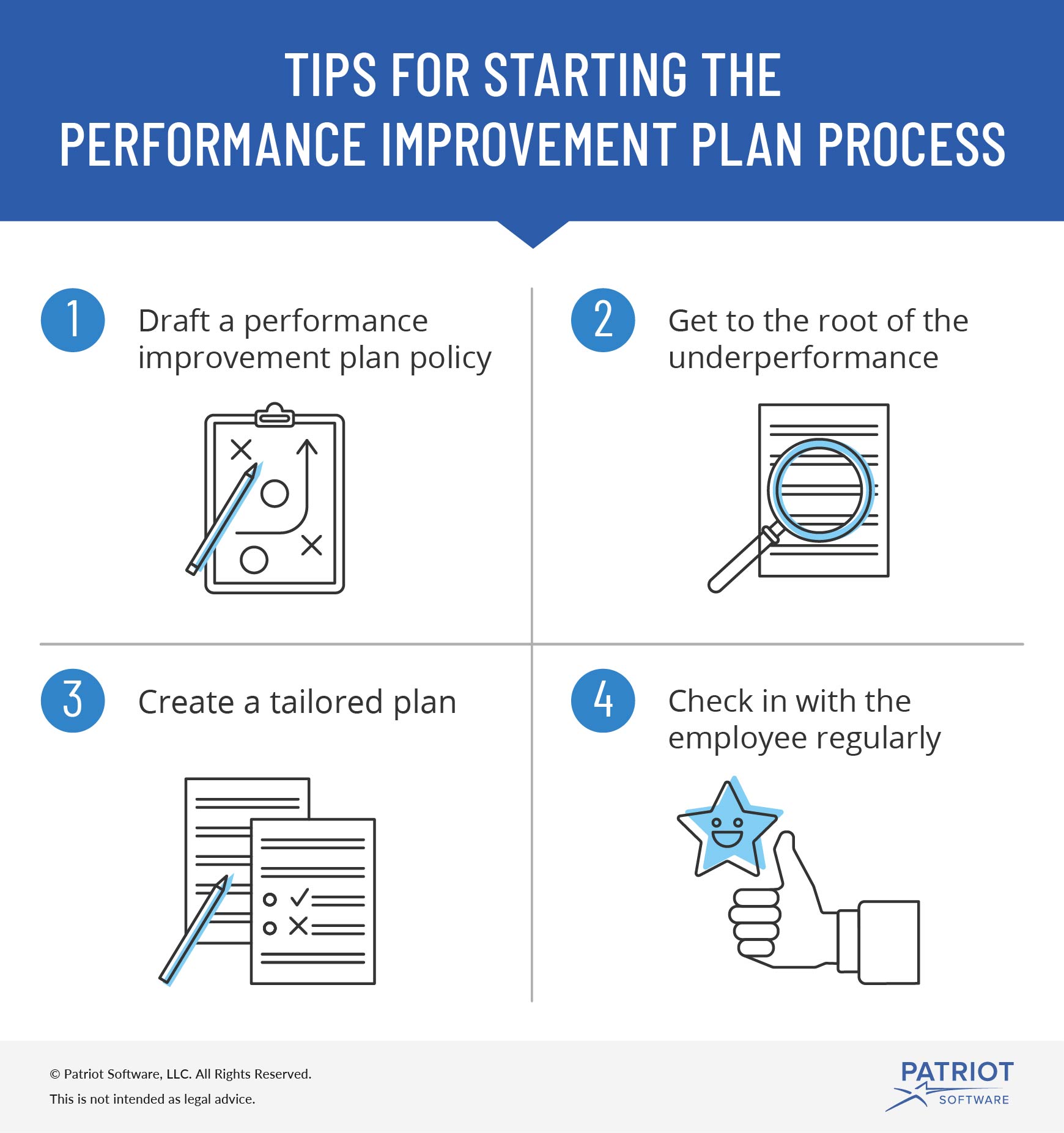 TIPS FOR STARTING THE PERFORMANCE IMPROVEMENT PLAN PROCESS

1 Draft a performance improvement plan policy

2 Get to the root of the underperformance

3 Create a tailored plan

4 Check in with the employee regularly

© Patriot Software, LLC. All Rights Reserved.

This is not intended as legal advice.

PATRIOT SOFTWARE